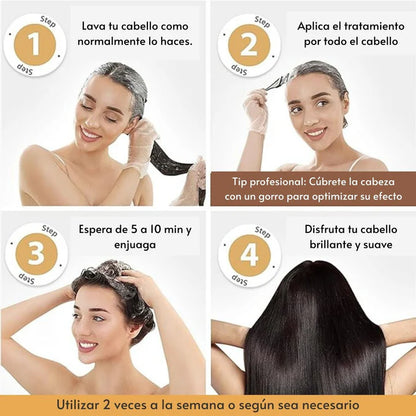 Step
1
Step

Lava tu cabello como normalmente lo haces.

Step
2
Step

Aplica el tratamiento por todo el cabello

Tip profesional: Cúbrete la cabeza con un gorro para optimizar su efecto

Step
3
Step

Espera de 5 a 10 min y enjuaga

Step
4
Step

Disfruta tu cabello brillante y suave

Utilizar 2 veces a la semana o según sea necesario